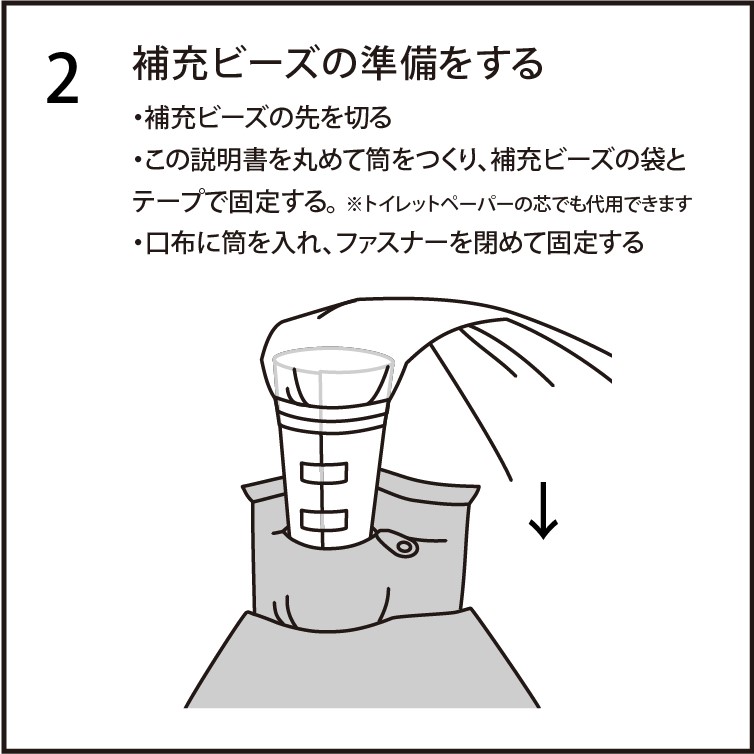 2 補充ビーズの準備をする

・補充ビーズの先を切る

・この説明書を丸めて筒をつくり、補充ビーズの袋とテープで固定する。※トイレットペーパーの芯でも代用できます

・口布に筒を入れ、ファスナーを閉めて固定する