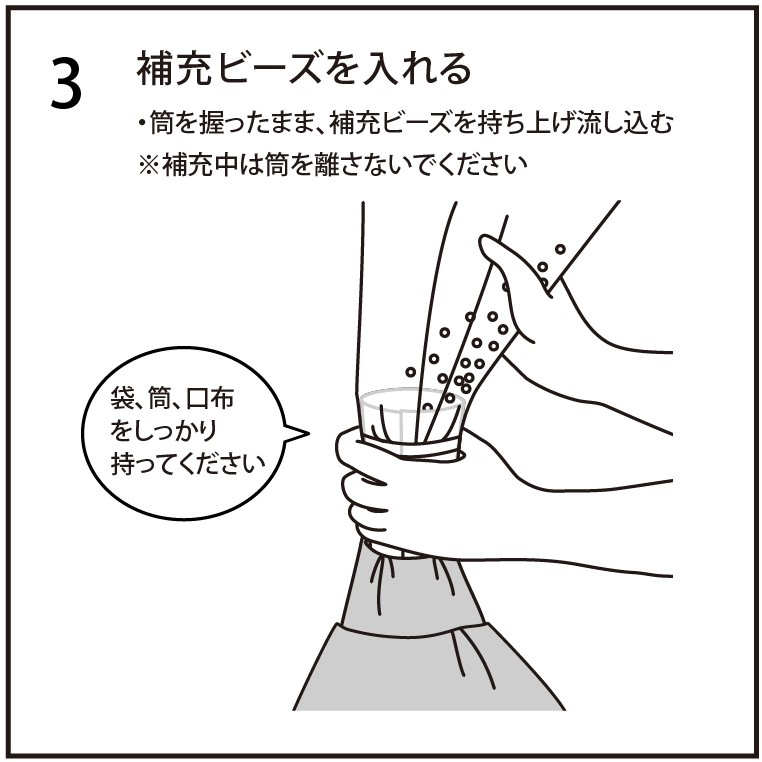 3 補充ビーズを入れる

・筒を握ったまま、補充ビーズを持ち上げ流し込む
※補充中は筒を離さないでください

袋、筒、口布をしっかり持ってください