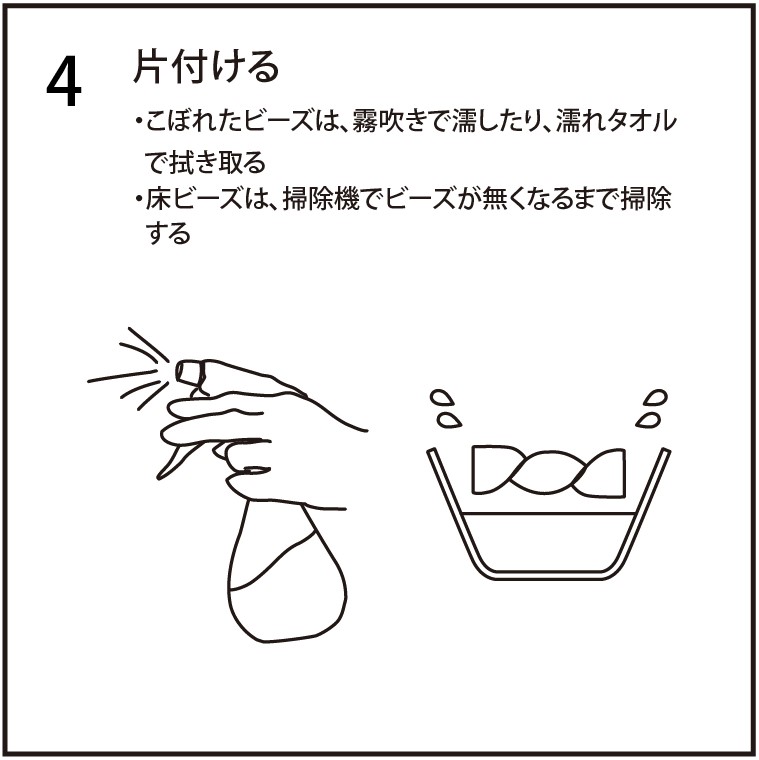 4 片付ける

・こぼれたビーズは、霧吹きで濡したり、濡れタオルで拭き取る
・床ビーズは、掃除機でビーズが無くなるまで掃除する